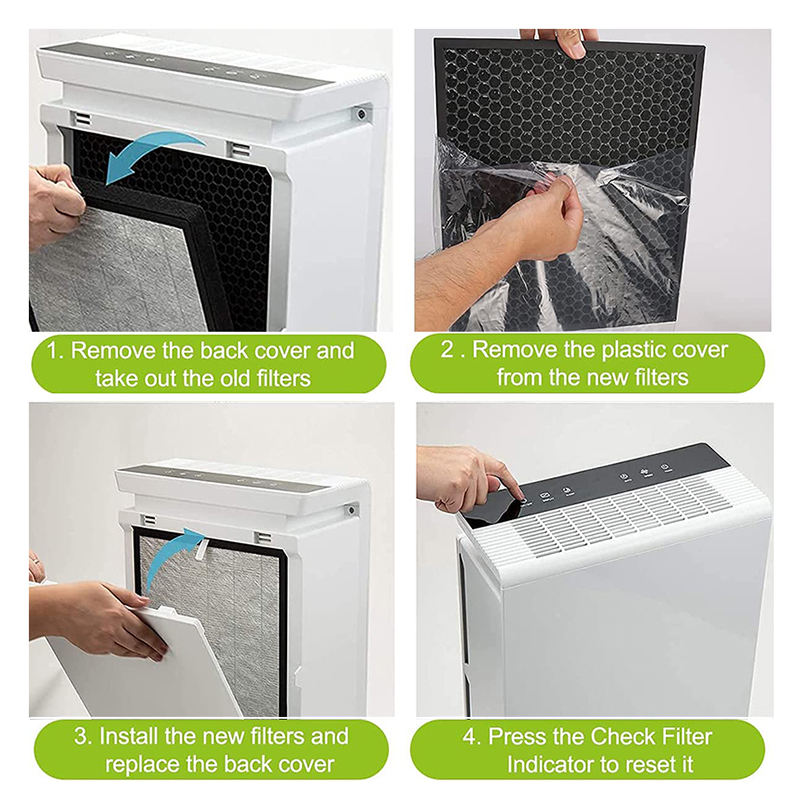 1. Remove the back cover and take out the old filters

2 . Remove the plastic cover from the new filters

3. Install the new filters and replace the back cover

4. Press the Check Filter Indicator to reset it